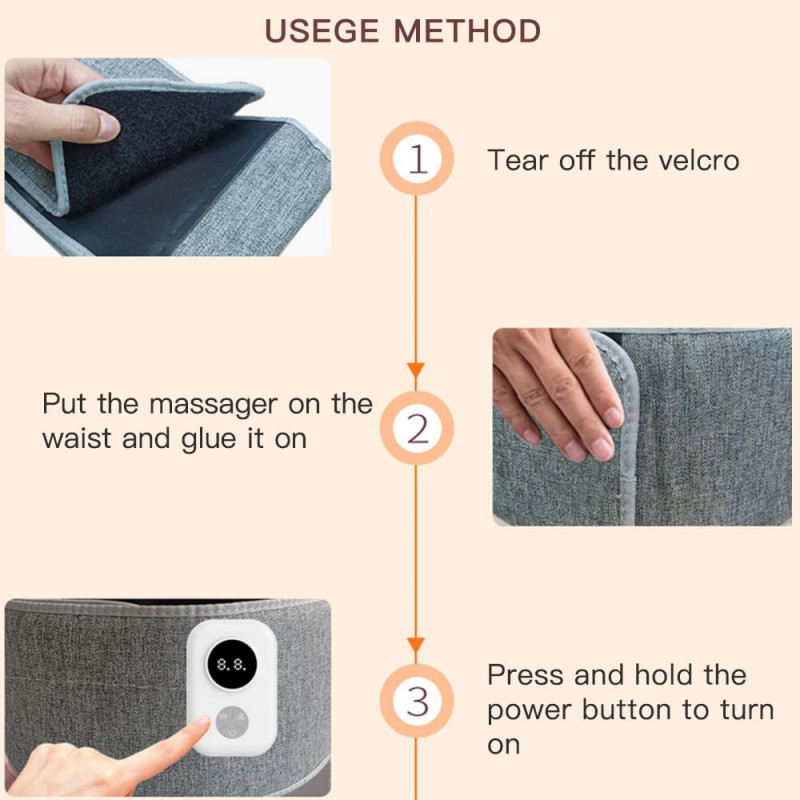 USEGE METHOD

1 Tear off the velcro

Put the massager on the waist and glue it on

2

8.8.

3 Press and hold the power button to turn on