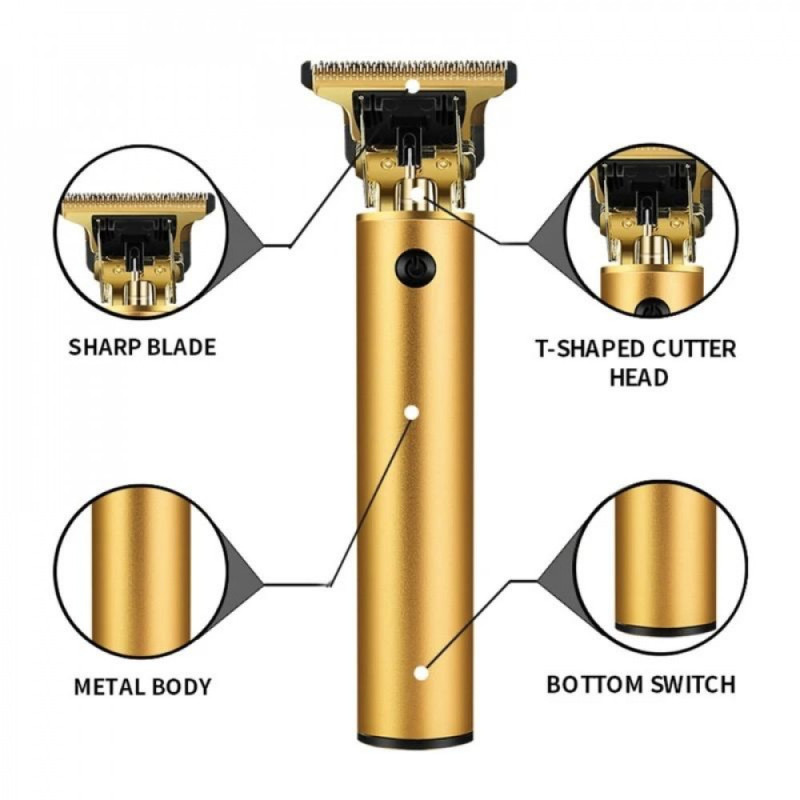 SHARP BLADE

T-SHAPED CUTTER HEAD

METAL BODY

BOTTOM SWITCH